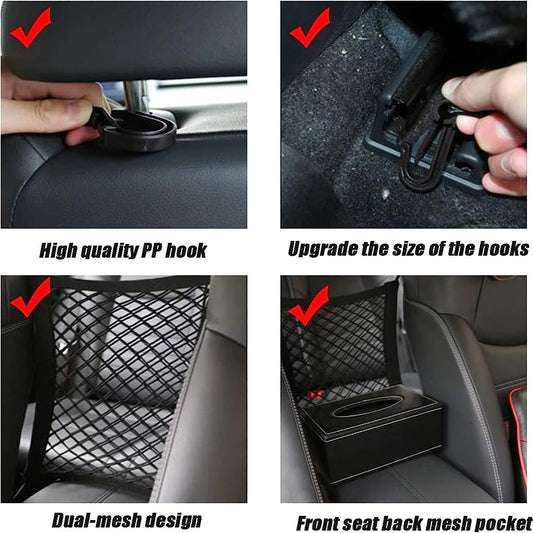 High quality PP hook

Upgrade the size of the hooks

Dual-mesh design

Front seat back mesh pocket